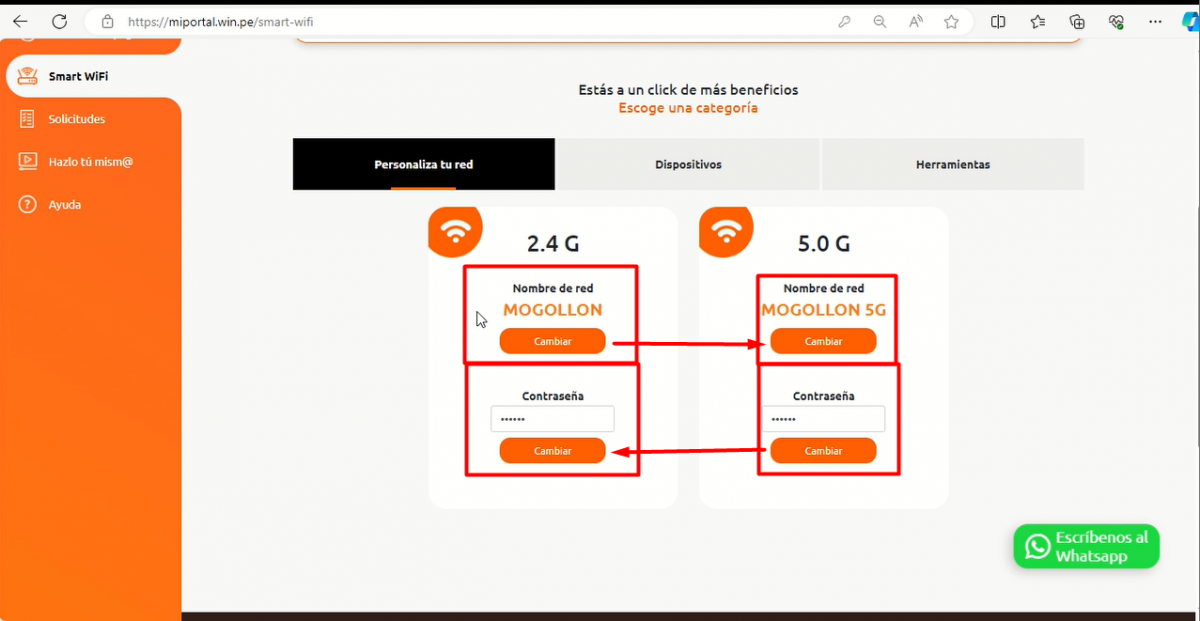 https://miportal.win.pe/smart-wifi

Smart WiFi
Solicitudes
Hazlo tú mism@
Ayuda

Estás a un click de más beneficios
Escoge una categoría

Personaliza tu red
Dispositivos
Herramientas

2.4 G
Nombre de red
MOGOLLON
Cambiar
Contraseña
••••••
Cambiar

5.0 G
Nombre de red
MOGOLLON 5G
Cambiar
Contraseña
••••••
Cambiar

Escríbenos al Whatsapp